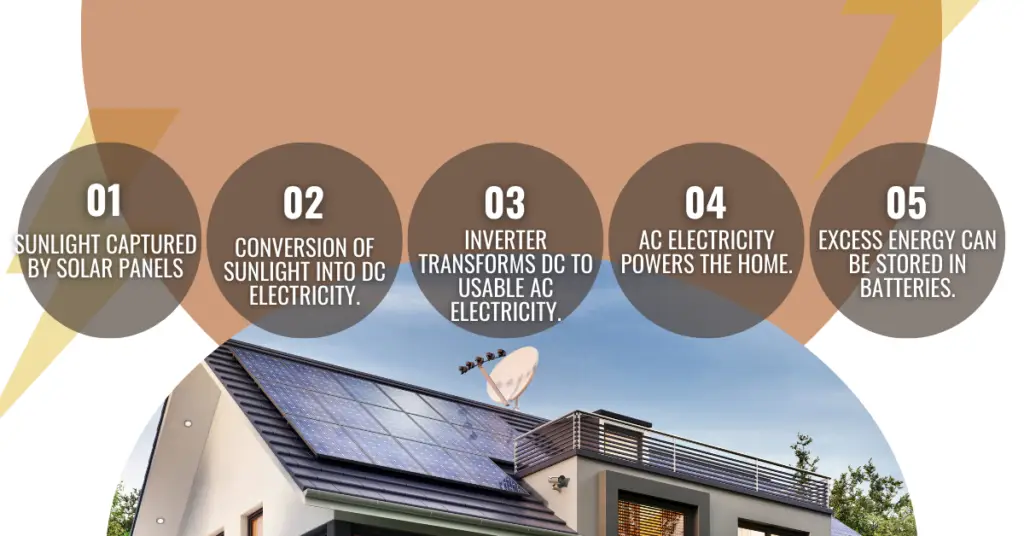 01

SUNLIGHT CAPTURED BY SOLAR PANELS

02

CONVERSION OF SUNLIGHT INTO DC ELECTRICITY.

03

INVERTER TRANSFORMS DC TO USABLE AC ELECTRICITY.

04

AC ELECTRICITY POWERS THE HOME.

05

EXCESS ENERGY CAN BE STORED IN BATTERIES.